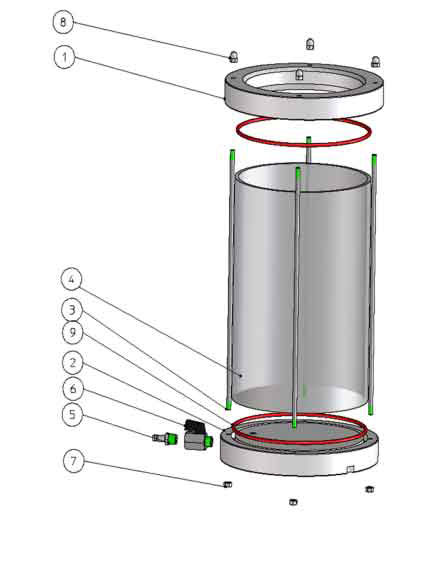 8
1
4
3
9
2
6
5
7